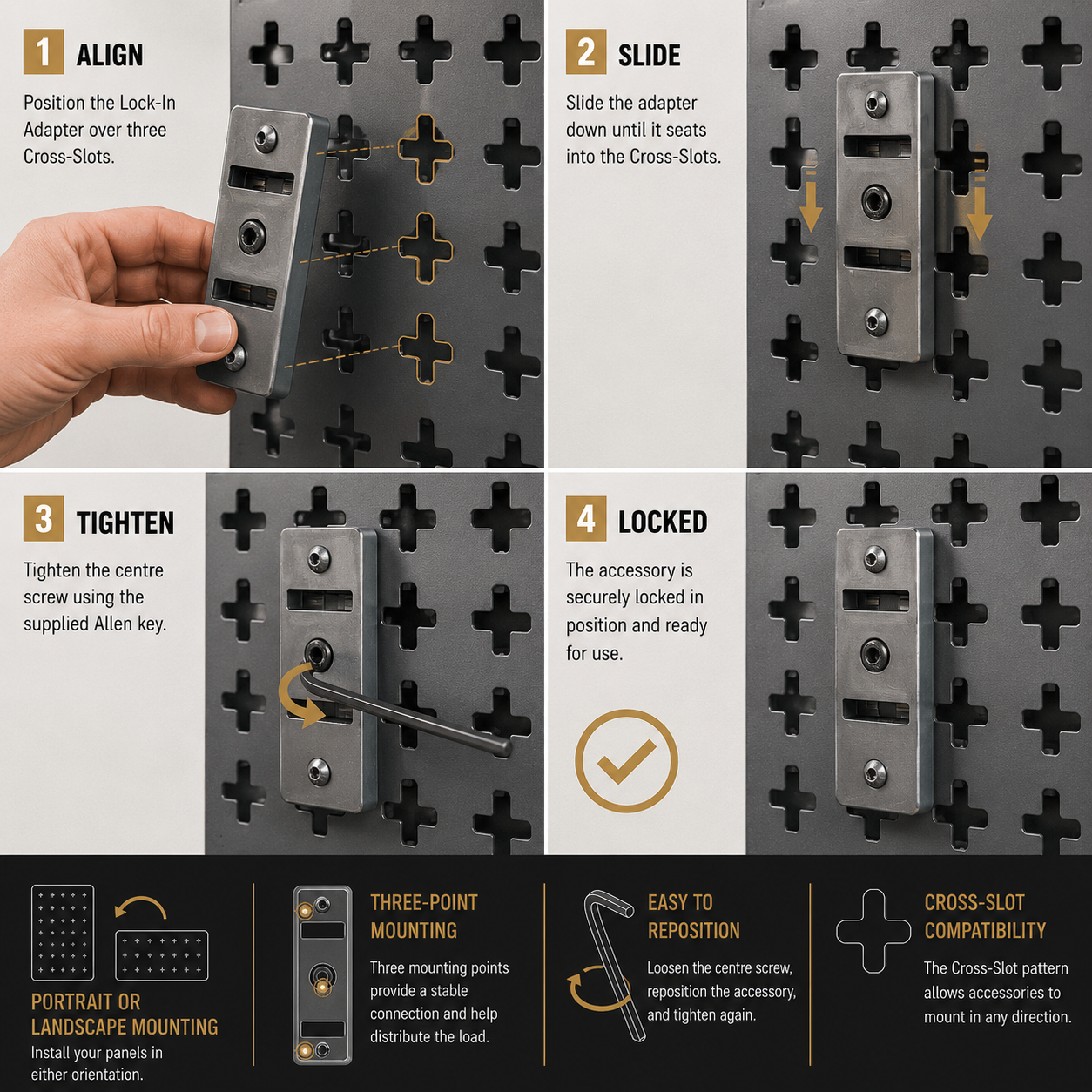 1 ALIGN

Position the Lock-In Adapter over three Cross-Slots.

2 SLIDE

Slide the adapter down until it seats into the Cross-Slots.

3 TIGHTEN

Tighten the centre screw using the supplied Allen key.

4 LOCKED

The accessory is securely locked in position and ready for use.

PORTRAIT OR LANDSCAPE MOUNTING
Install your panels in either orientation.

THREE-POINT MOUNTING
Three mounting points provide a stable connection and help distribute the load.

EASY TO REPOSITION
Loosen the centre screw, reposition the accessory, and tighten again.

CROSS-SLOT COMPATIBILITY
The Cross-Slot pattern allows accessories to mount in any direction.